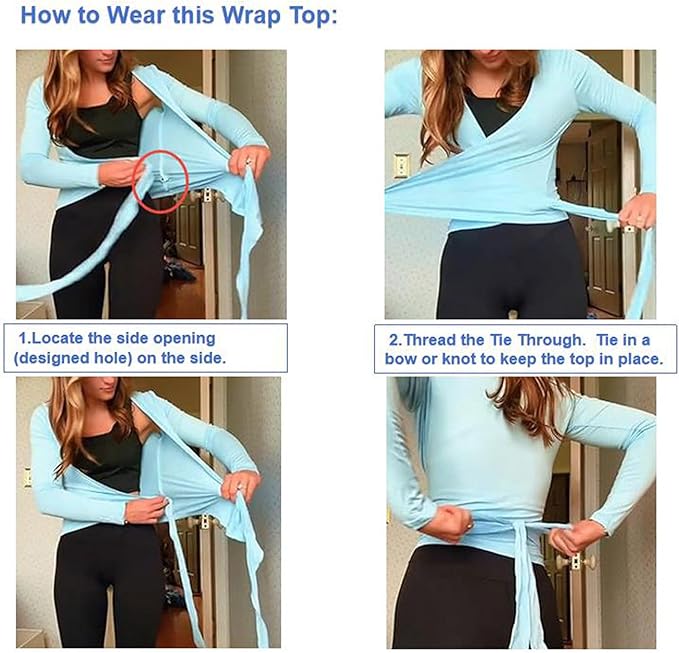 How to Wear this Wrap Top:

1.Locate the side opening (designed hole) on the side.

2.Thread the Tie Through. Tie in a bow or knot to keep the top in place.